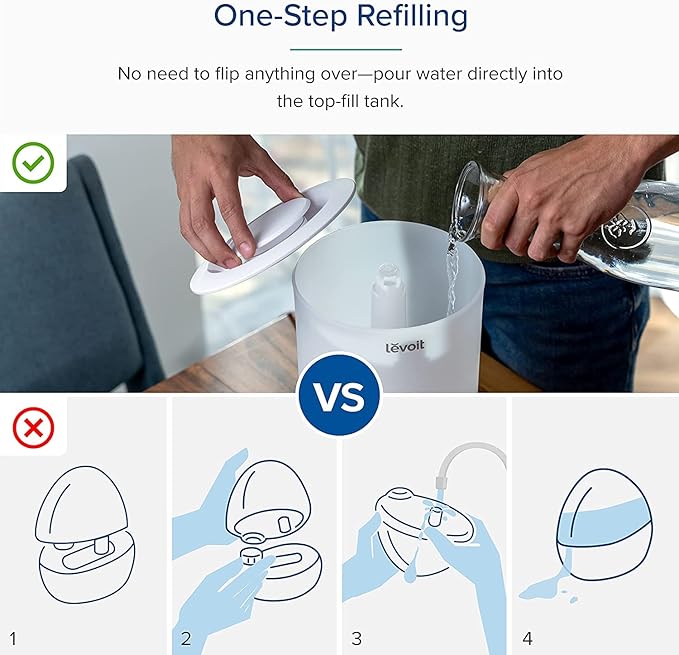 One-Step Refilling

No need to flip anything over—pour water directly into the top-fill tank.

lēvoit

VS

1

2

3

4